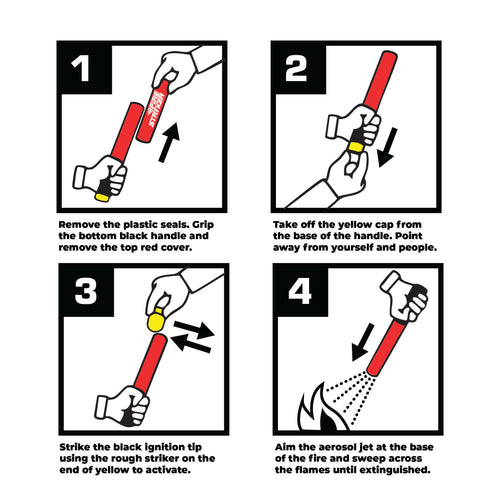 1

FIRE STRIKER

Remove the plastic seals. Grip the bottom black handle and remove the top red cover.

2

Take off the yellow cap from the base of the handle. Point away from yourself and people.

3

Strike the black ignition tip using the rough striker on the end of yellow to activate.

4

Aim the aerosol jet at the base of the fire and sweep across the flames until extinguished.